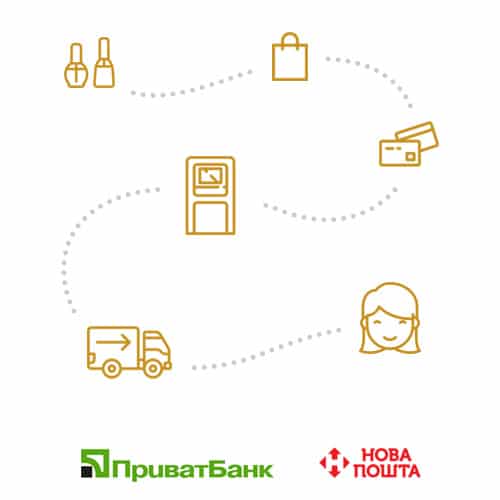 ПриватБанк

НОВА
ПОШТА